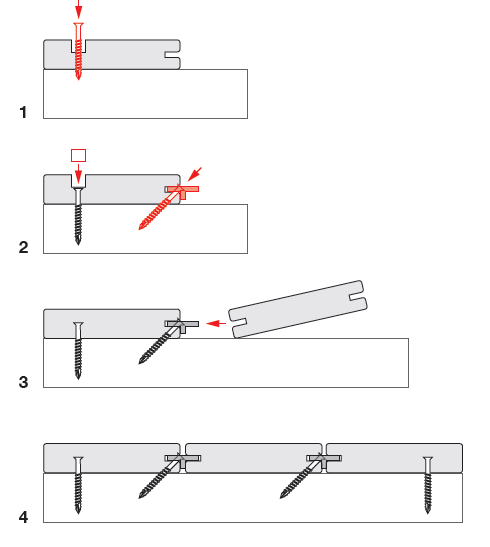 1

2

3

4